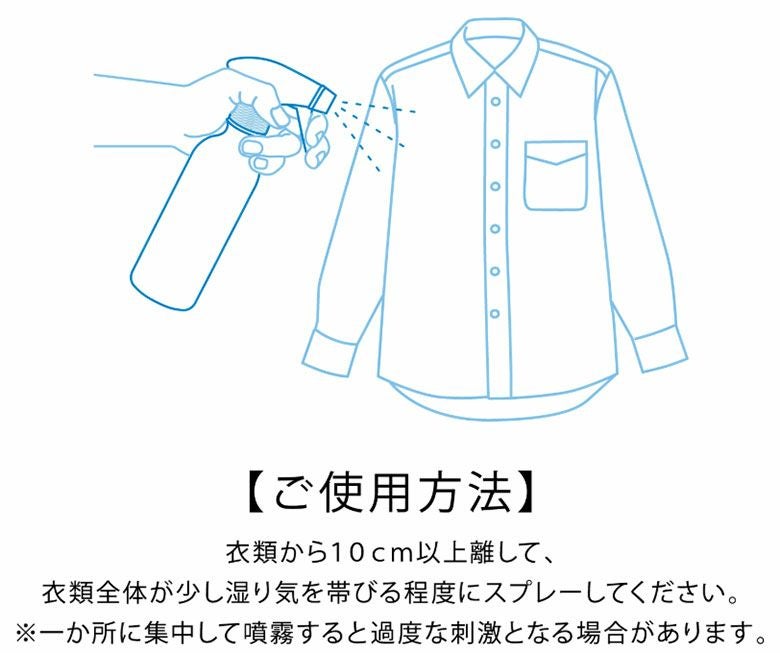 【ご使用方法】

衣類から10cm以上離して、
衣類全体が少し湿り気を帯びる程度にスプレーしてください。
※一か所に集中して噴霧すると過度な刺激となる場合があります。