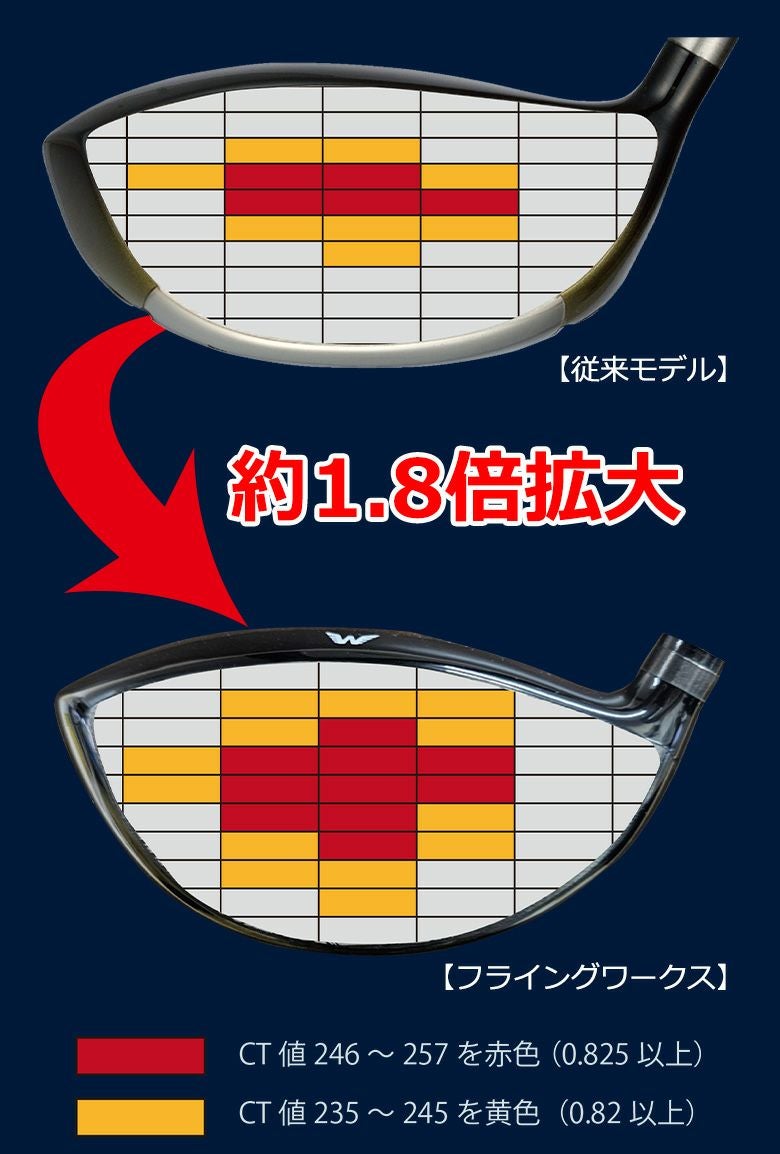 【従来モデル】

約1.8倍拡大

【フライングワークス】

CT 値 246 ～ 257 を赤色（0.825 以上）

CT 値 235 ～ 245 を黄色（0.82 以上）